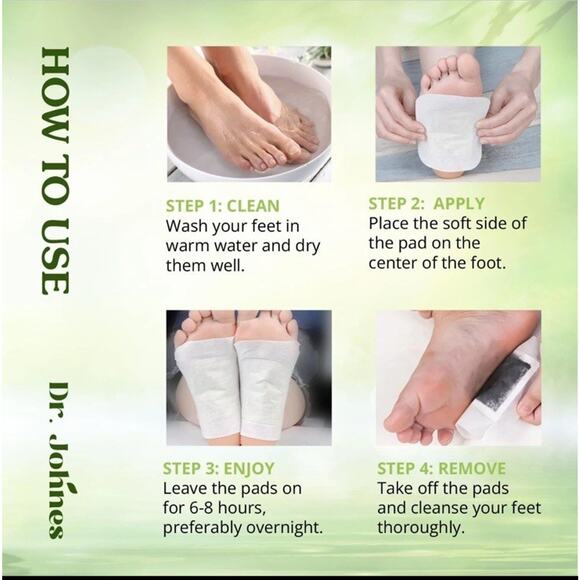 HOW TO USE

Dr. Johnes

STEP 1: CLEAN
Wash your feet in warm water and dry them well.

STEP 2: APPLY
Place the soft side of the pad on the center of the foot.

STEP 3: ENJOY
Leave the pads on for 6-8 hours, preferably overnight.

STEP 4: REMOVE
Take off the pads and cleanse your feet thoroughly.